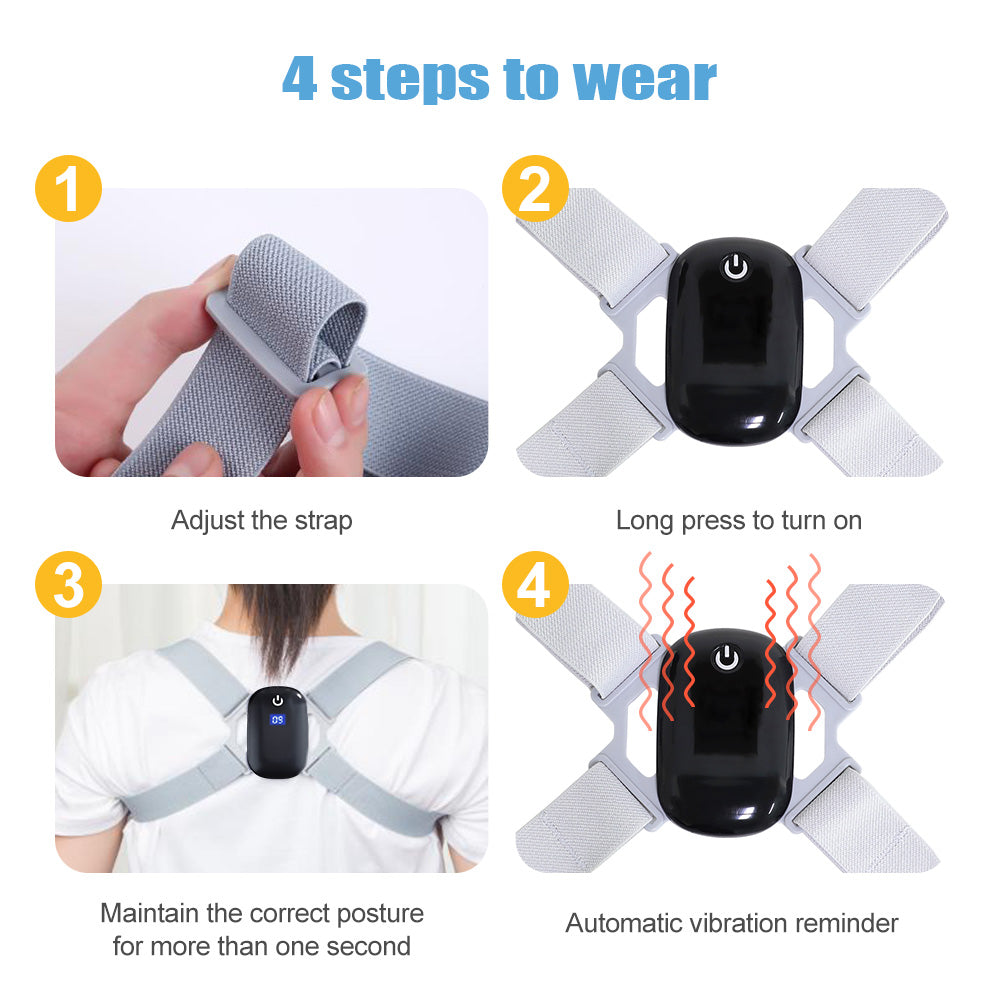 4 steps to wear

1

Adjust the strap

2

Long press to turn on

3

09

Maintain the correct posture for more than one second

4

Automatic vibration reminder