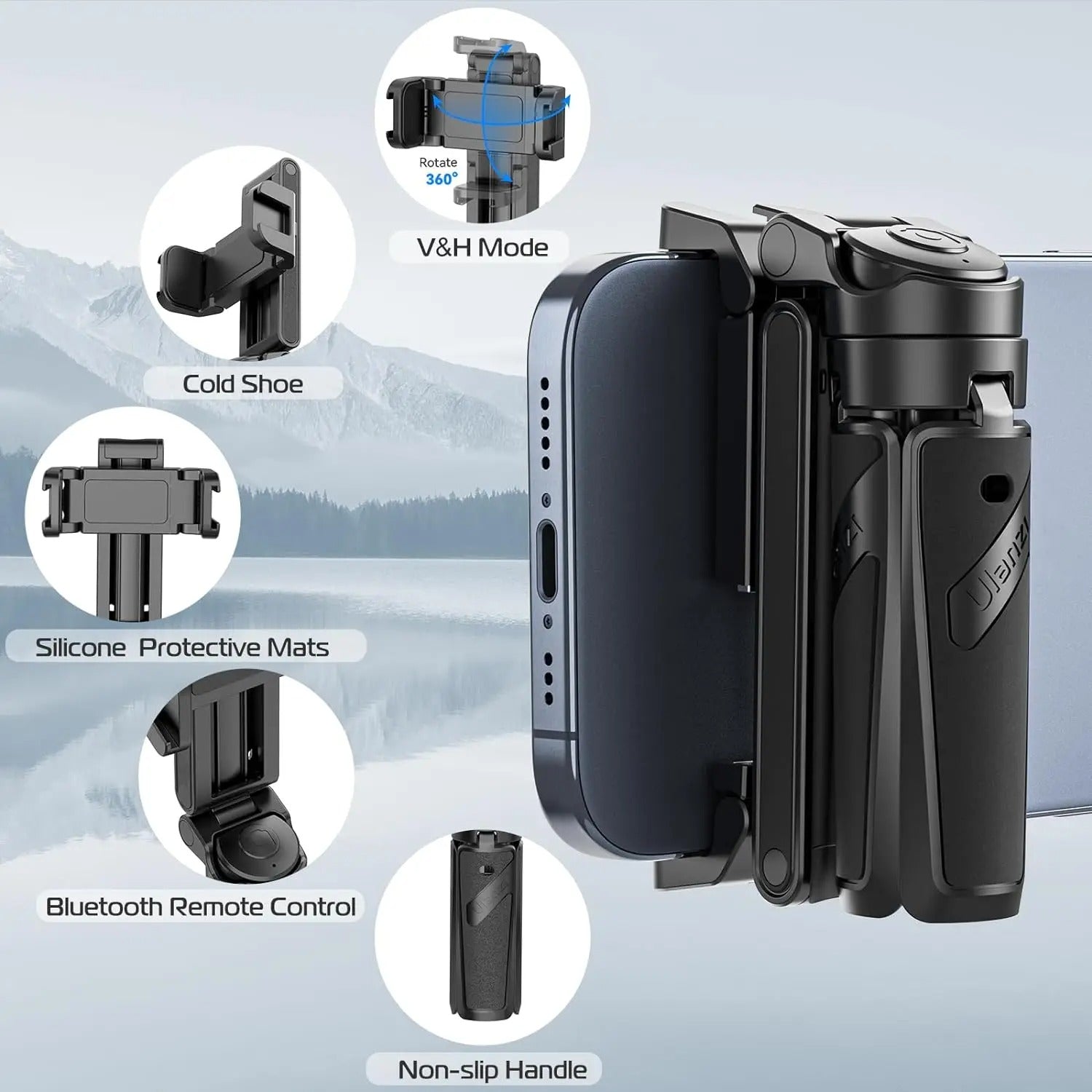 Rotate
360°

V&H Mode

Cold Shoe

Silicone Protective Mats

Bluetooth Remote Control

Non-slip Handle

Ulanzi