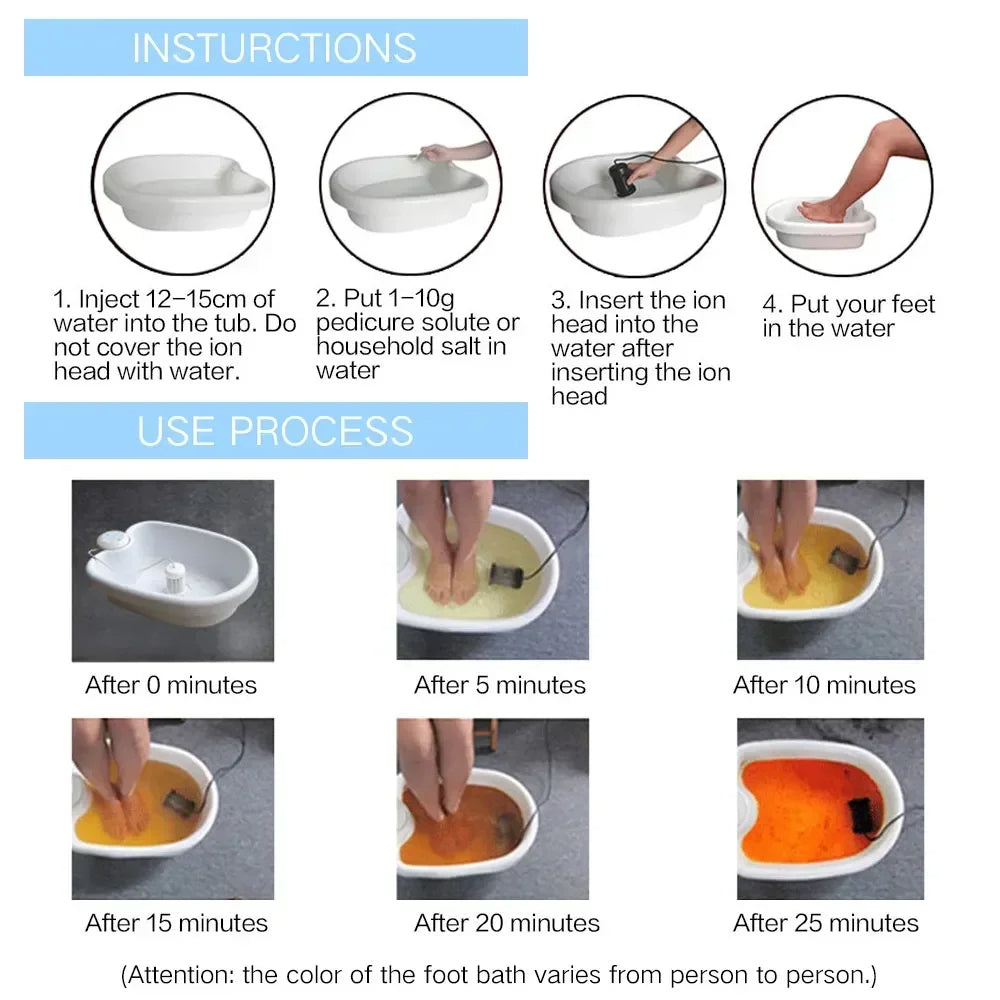 INSTURCTIONS

1. Inject 12–15cm of water into the tub. Do not cover the ion head with water.

2. Put 1–10g pedicure solute or household salt in water

3. Insert the ion head into the water after inserting the ion head

4. Put your feet in the water

USE PROCESS

After 0 minutes

After 5 minutes

After 10 minutes

After 15 minutes

After 20 minutes

After 25 minutes

(Attention: the color of the foot bath varies from person to person.)